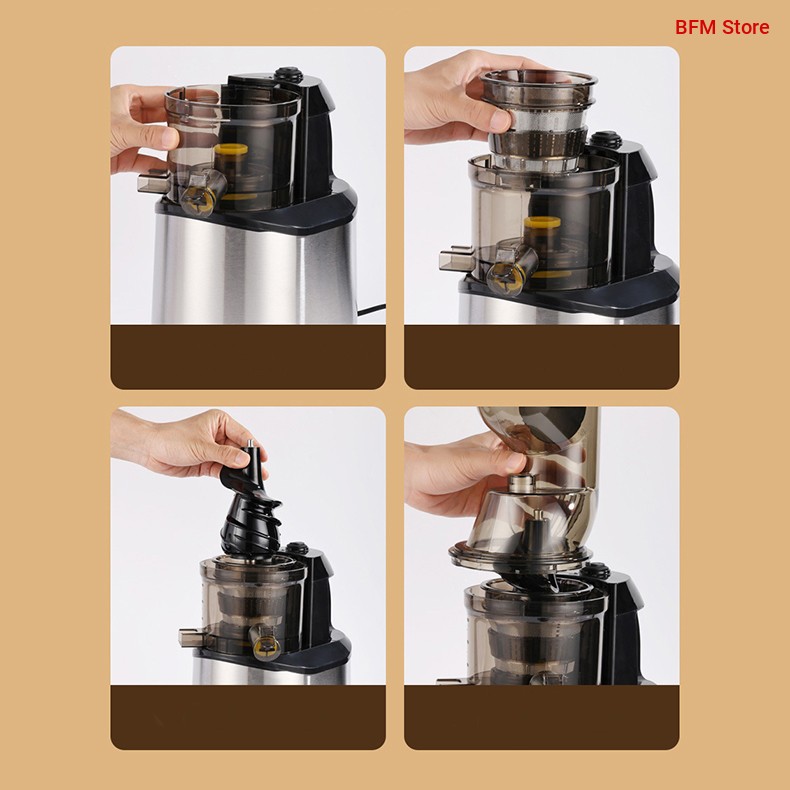 BFM Store