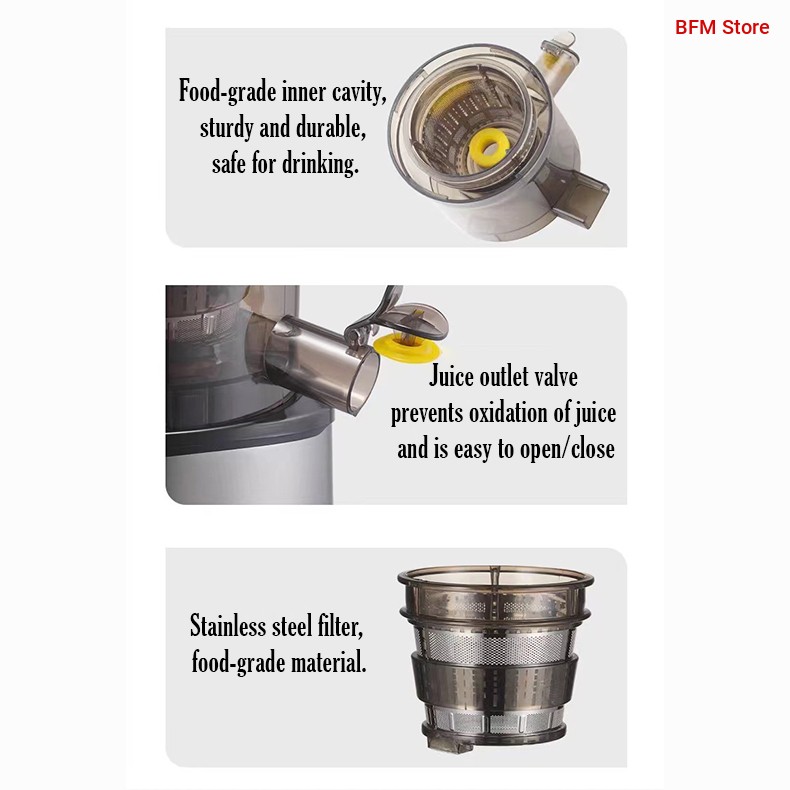 BFM Store

Food-grade inner cavity, sturdy and durable, safe for drinking.

Juice outlet valve prevents oxidation of juice and is easy to open/close

Stainless steel filter, food-grade material.